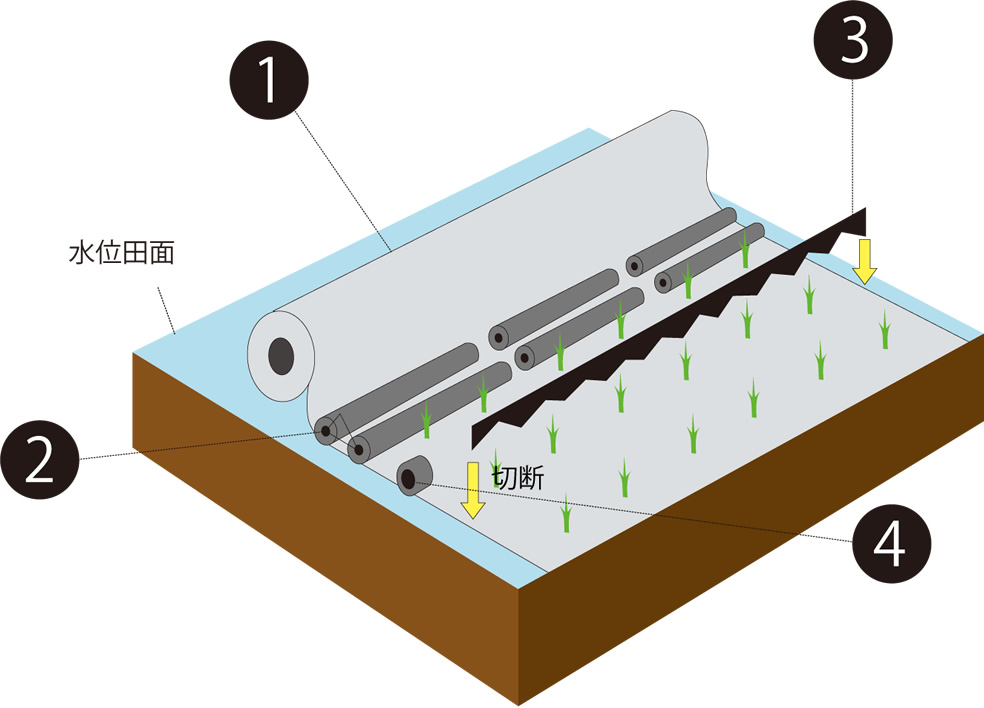 1

3

水位田面

2

切断

4