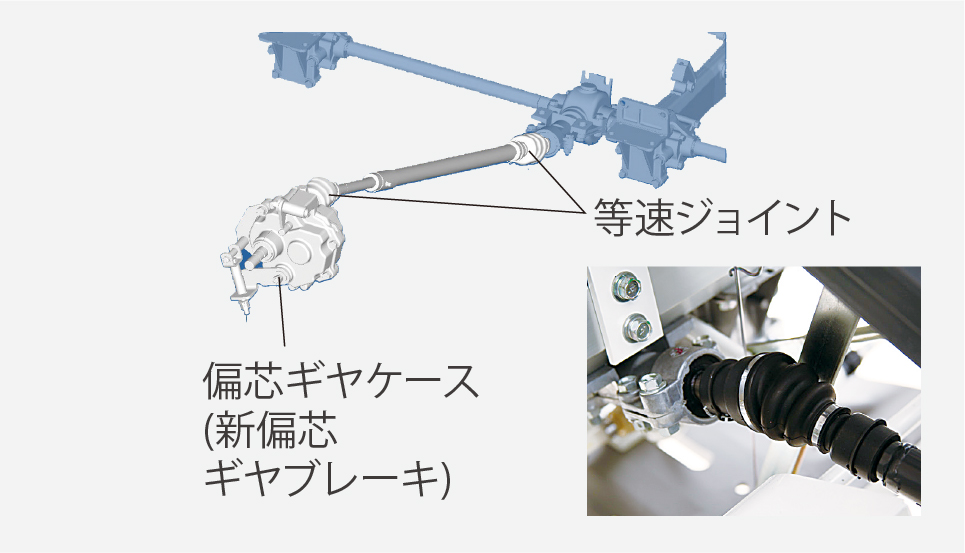 等速ジョイント

偏芯ギヤケース
(新偏芯
ギヤブレーキ)