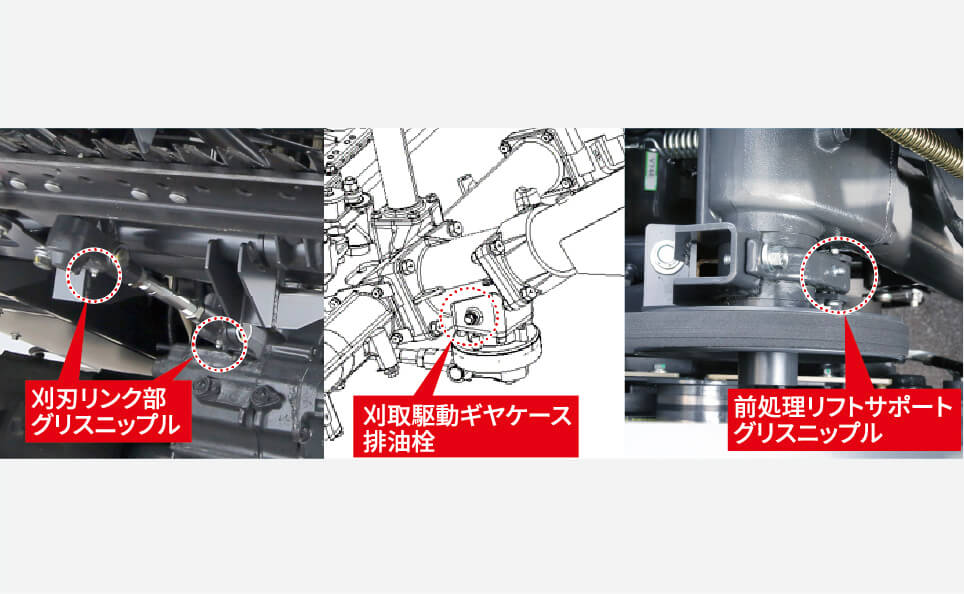 刈刃リンク部
グリスニップル

刈取駆動ギヤケース
排油栓

前処理リフトサポート
グリスニップル