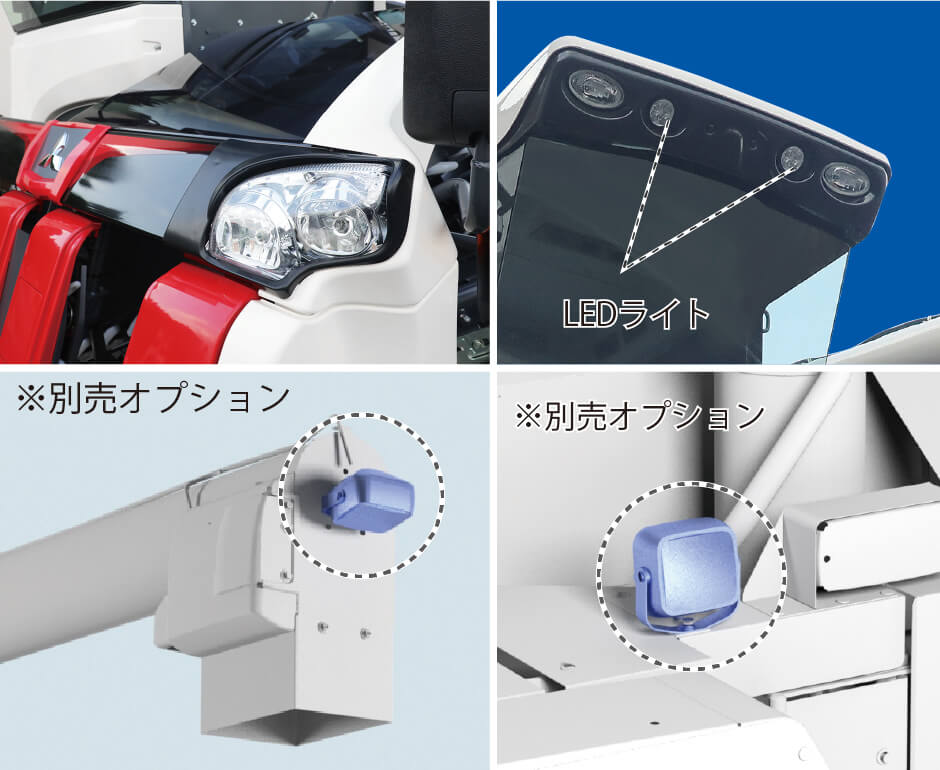 LEDライト

※別売オプション

※別売オプション