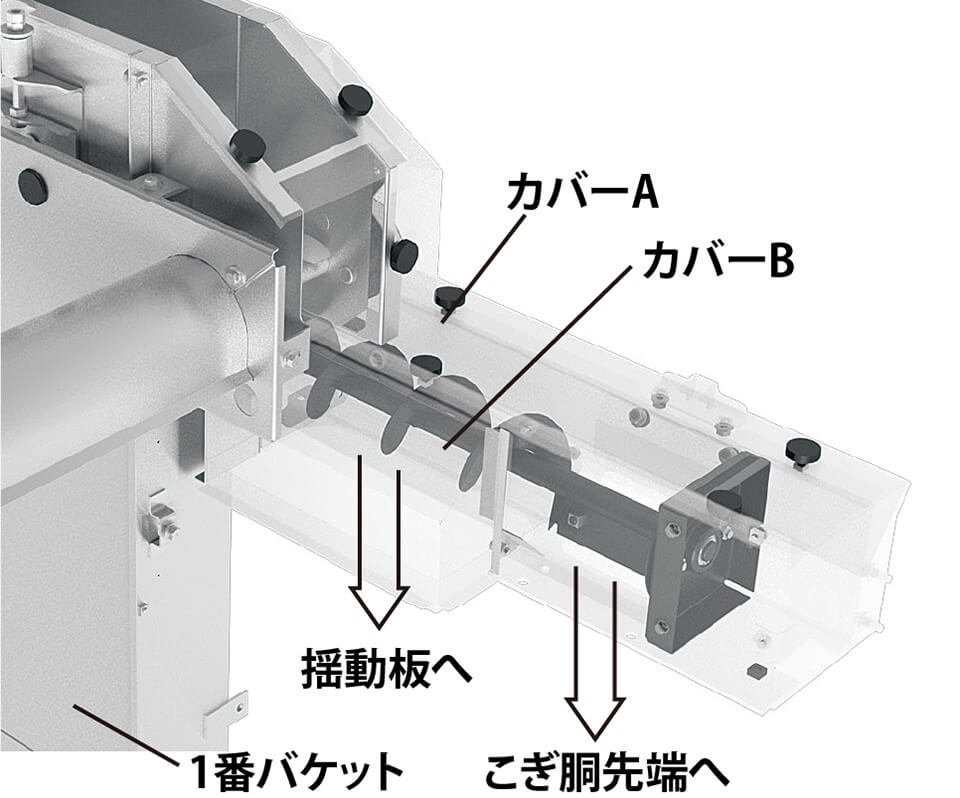 カバーA

カバーB

揺動板へ

1番バケット

こぎ胴先端へ